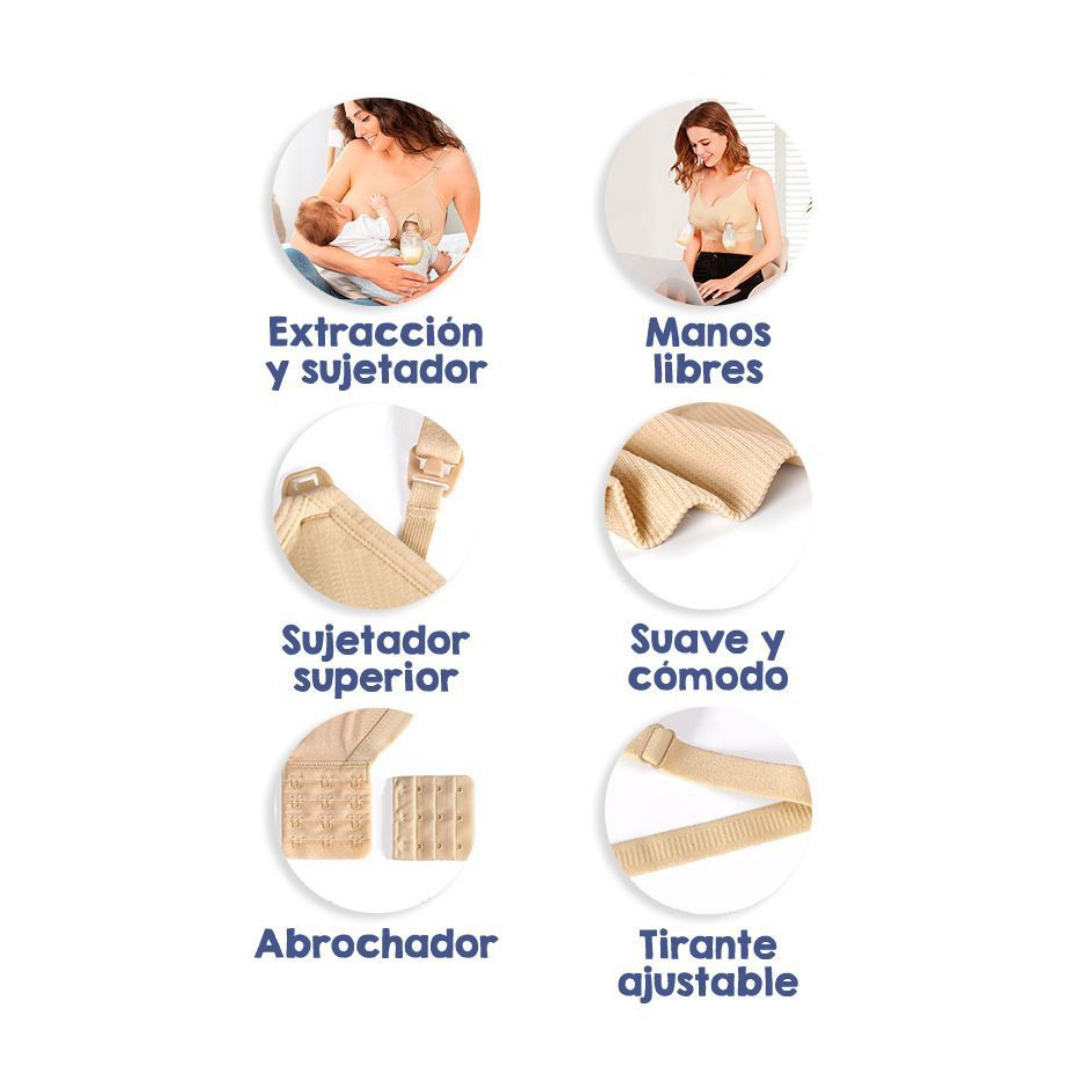 Extracción y sujetador

Manos libres

Sujetador superior

Suave y cómodo

Abrochador

Tirante ajustable