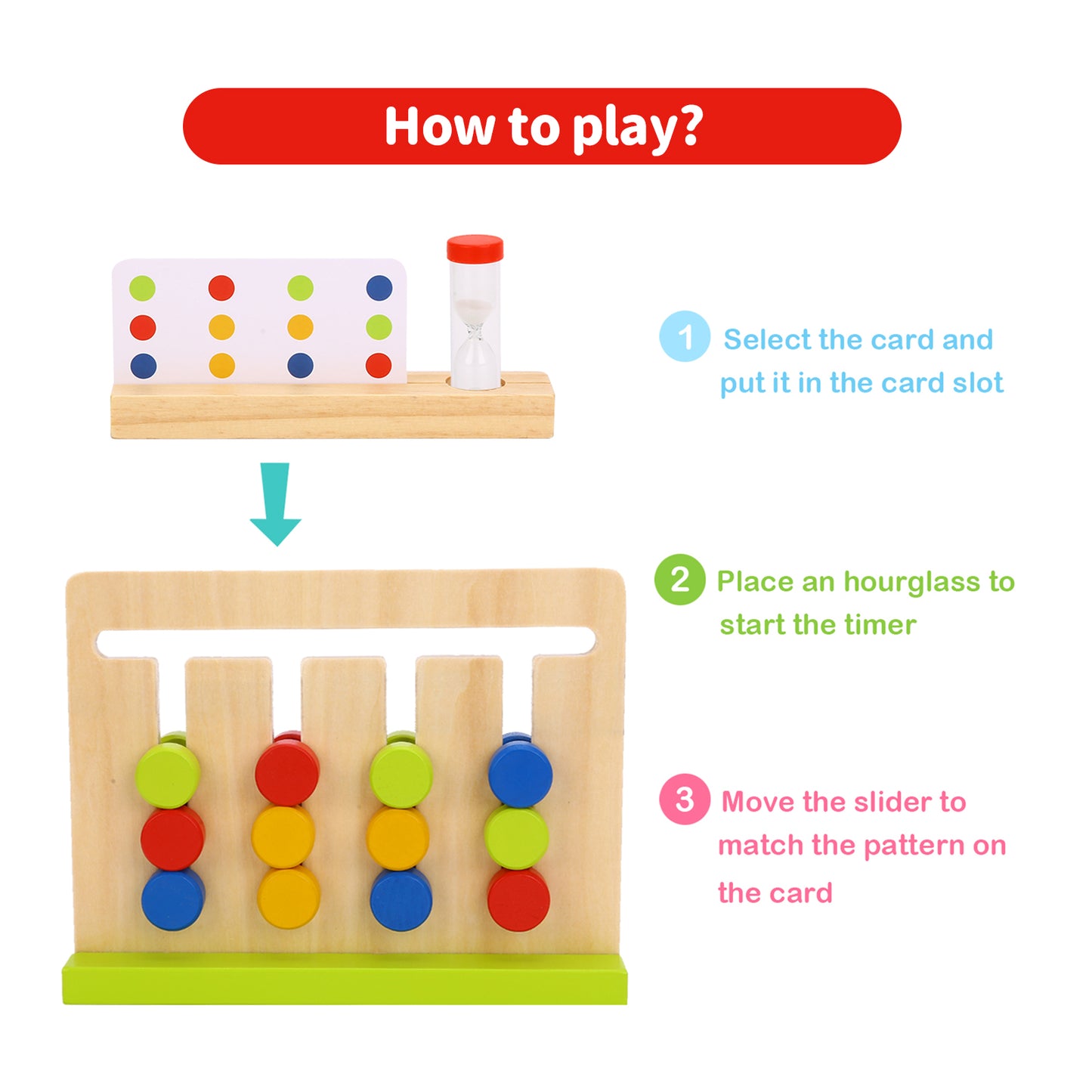 How to play?

1 Select the card and put it in the card slot

2 Place an hourglass to start the timer

3 Move the slider to match the pattern on the card