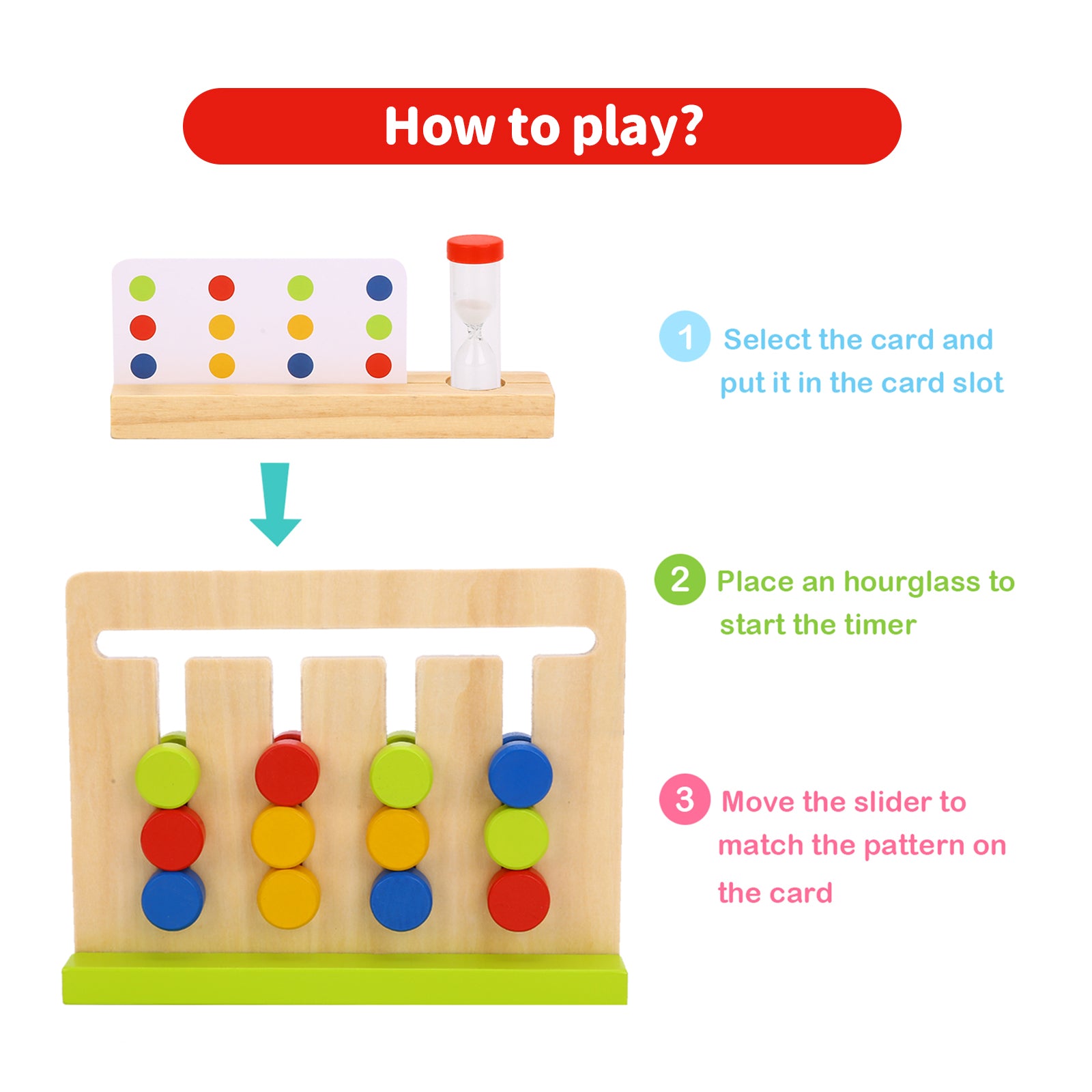 How to play?

1 Select the card and put it in the card slot

2 Place an hourglass to start the timer

3 Move the slider to match the pattern on the card