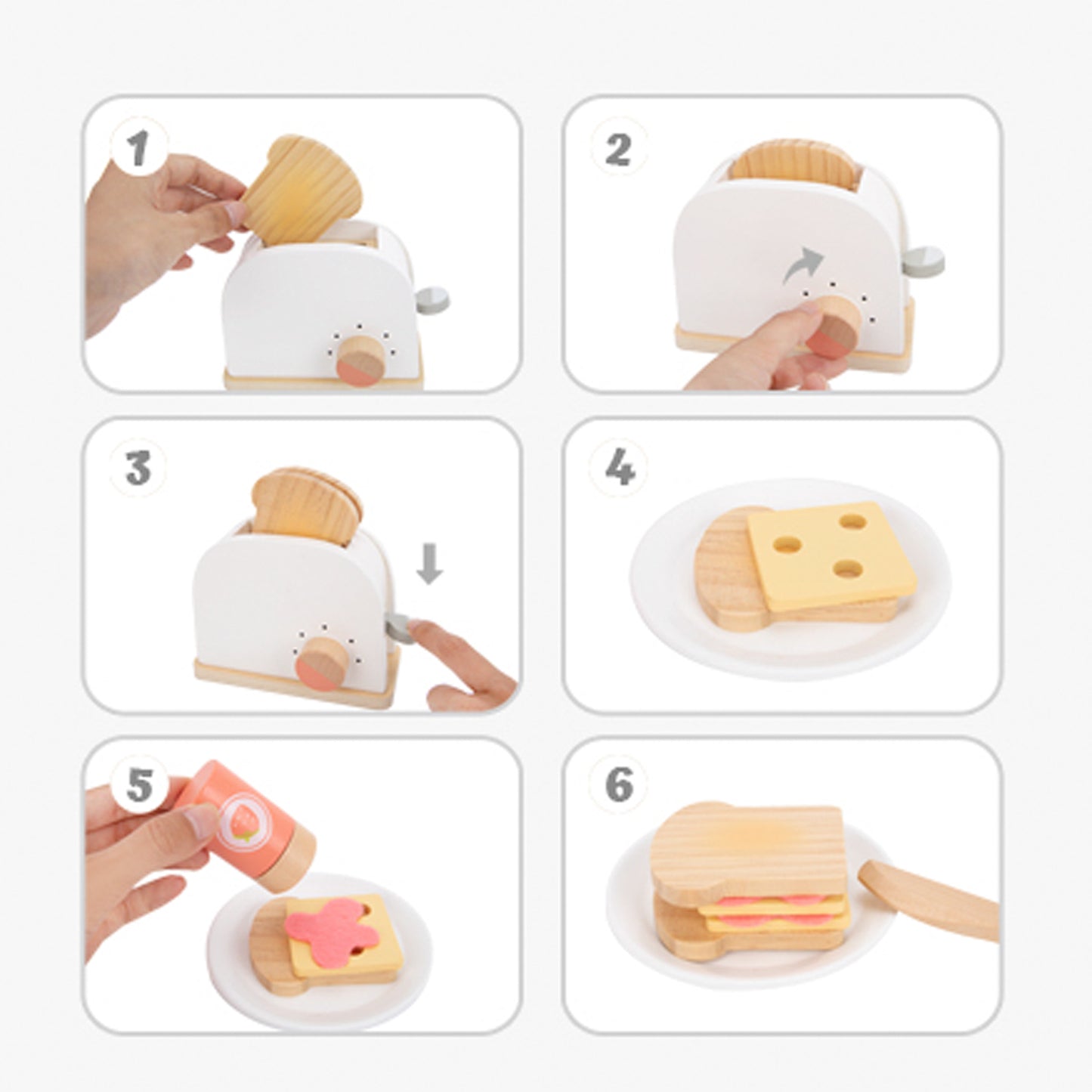 1

2

3

4

5

6