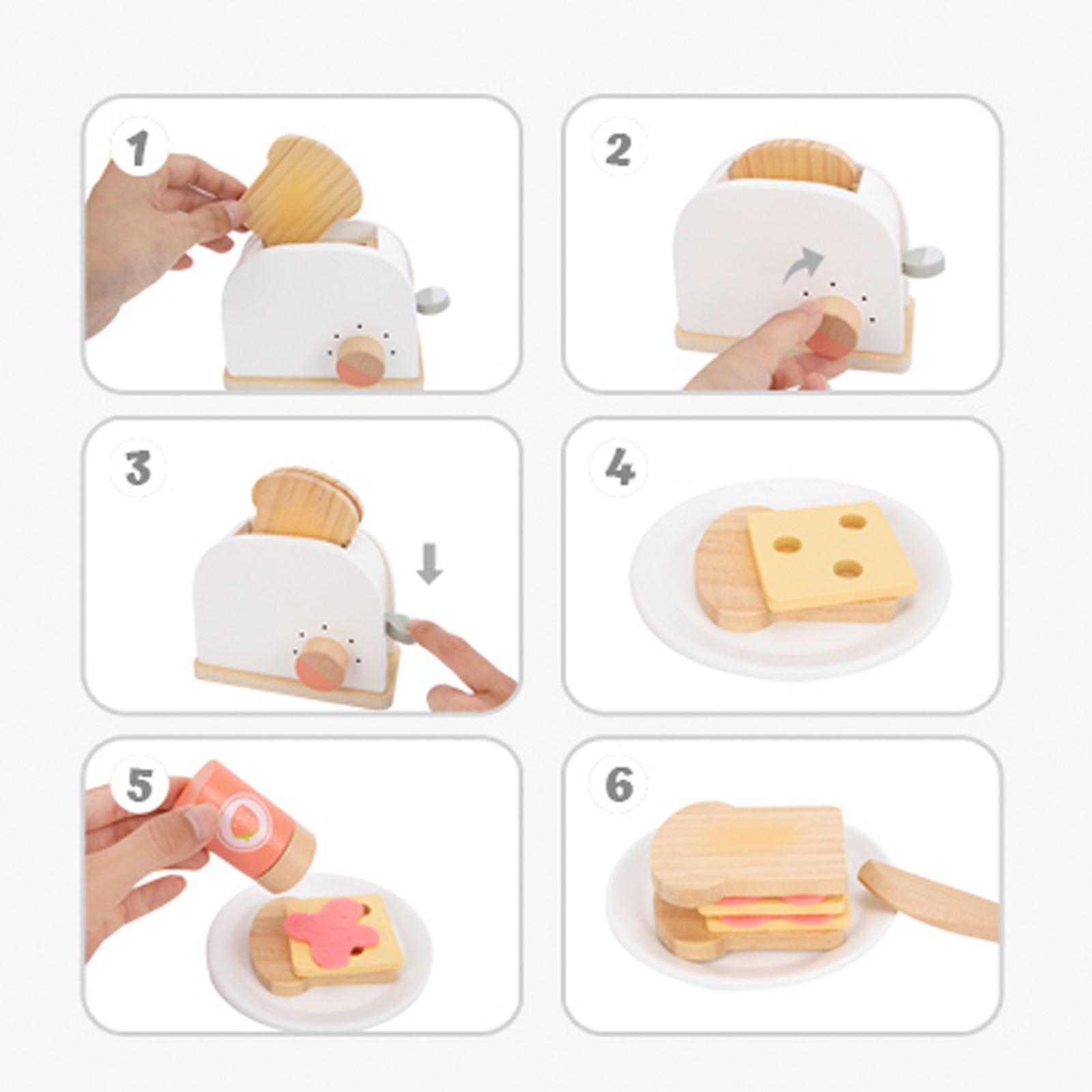 1

2

3

4

5

6